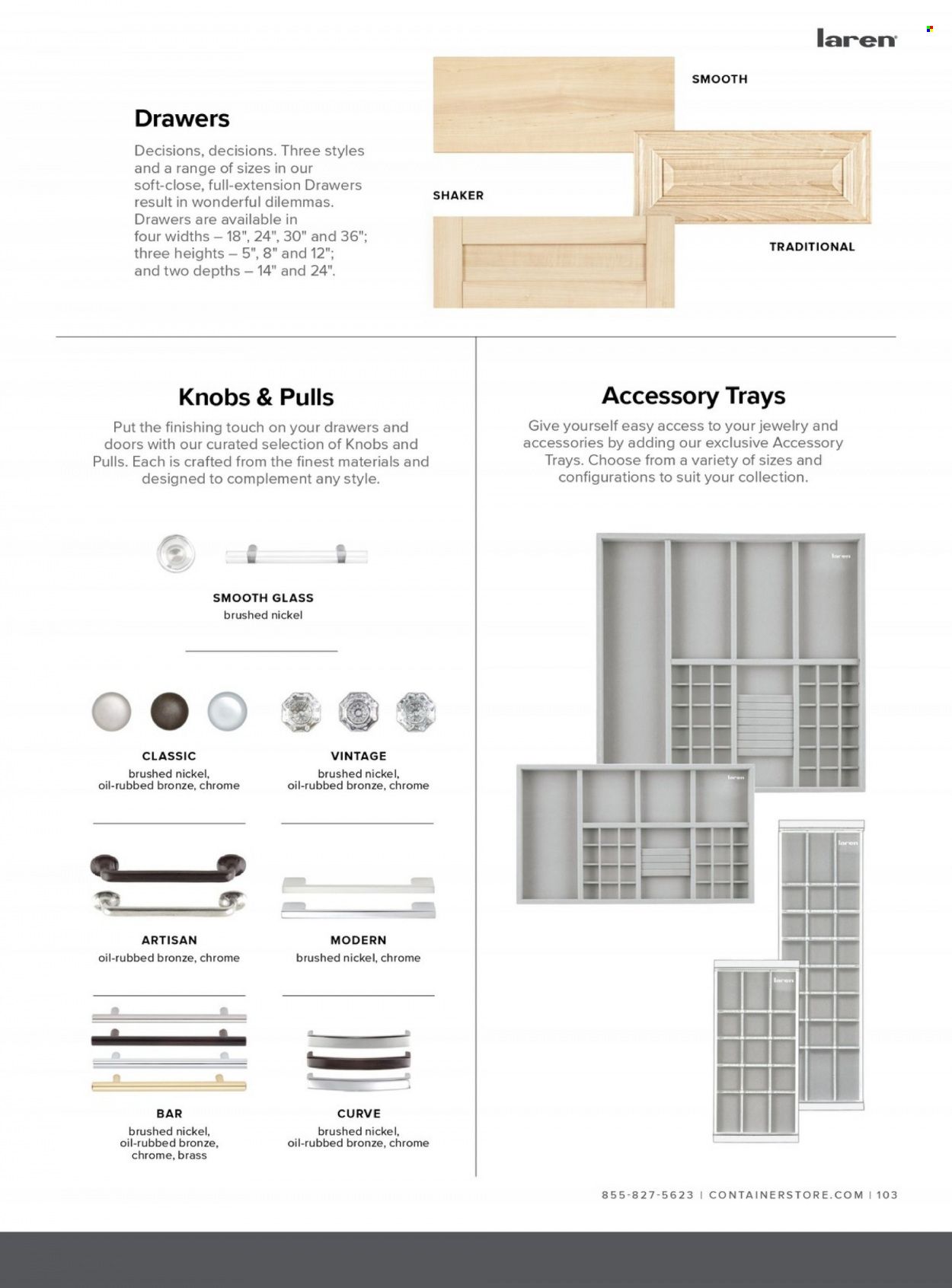 laren

Drawers

Decisions, decisions. Three styles and a range of sizes in our soft-close, full-extension Drawers result in wonderful dilemmas. Drawers are available in four widths – 18", 24", 30" and 36"; three heights – 5", 8" and 12"; and two depths – 14" and 24".

SMOOTH

SHAKER

TRADITIONAL

Knobs & Pulls

Put the finishing touch on your drawers and doors with our curated selection of Knobs and Pulls. Each is crafted from the finest materials and designed to complement any style.

SMOOTH GLASS
brushed nickel

CLASSIC
brushed nickel, oil-rubbed bronze, chrome

VINTAGE
brushed nickel, oil-rubbed bronze, chrome

ARTISAN
oil-rubbed bronze, chrome

MODERN
brushed nickel, chrome

BAR
brushed nickel, oil-rubbed bronze, chrome, brass

CURVE
brushed nickel, oil-rubbed bronze, chrome

Accessory Trays

Give yourself easy access to your jewelry and accessories by adding our exclusive Accessory Trays. Choose from a variety of sizes and configurations to suit your collection.

laren

laren

laren

laren

855-827-5623 | CONTAINERSTORE.COM | 103